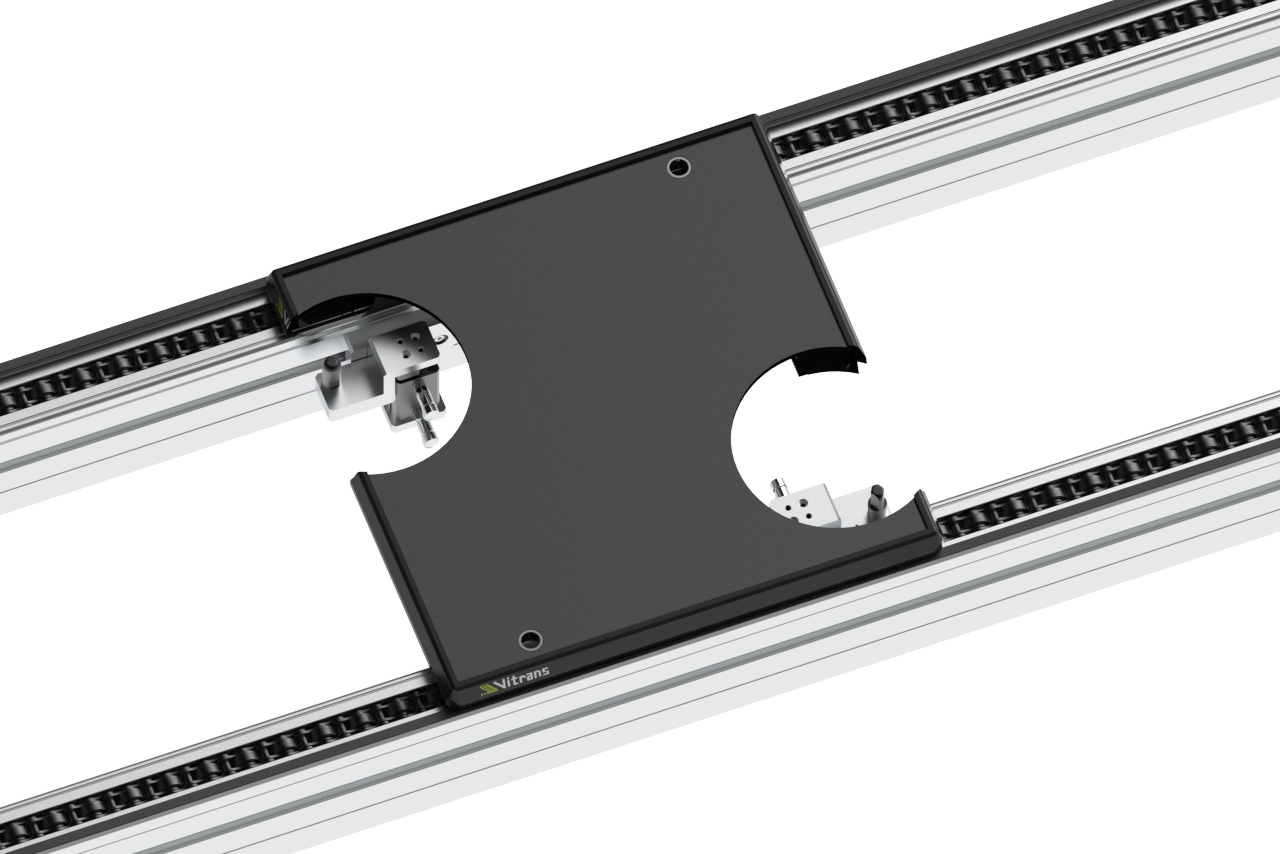 Vitrans